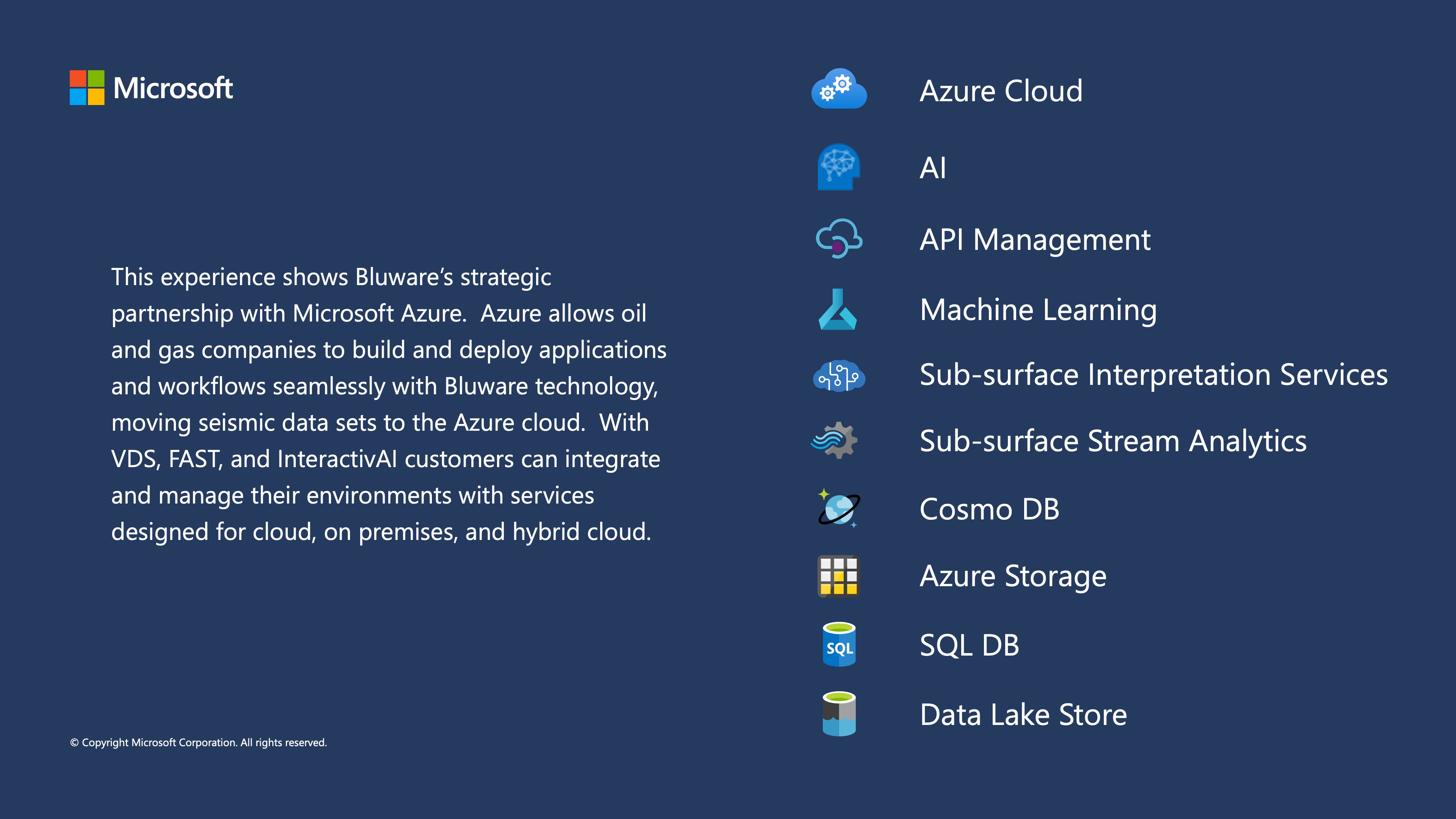 Microsoft

This experience shows Bluware's strategic partnership with Microsoft Azure. Azure allows oil and gas companies to build and deploy applications and workflows seamlessly with Bluware technology, moving seismic data sets to the Azure cloud. With VDS, FAST, and InteractivAI customers can integrate and manage their environments with services designed for cloud, on premises, and hybrid cloud.

© Copyright Microsoft Corporation. All rights reserved.

Azure Cloud

AI

API Management

Machine Learning

Sub-surface Interpretation Services

Sub-surface Stream Analytics

Cosmo DB

Azure Storage

SQL

SQL DB

Data Lake Store